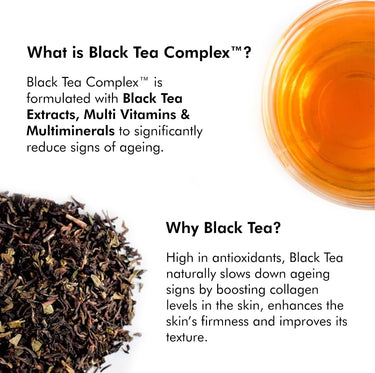 What is Black Tea Complex™?

Black Tea Complex™ is formulated with Black Tea Extracts, Multi Vitamins & Multiminerals to significantly reduce signs of ageing.

Why Black Tea?

High in antioxidants, Black Tea naturally slows down ageing signs by boosting collagen levels in the skin, enhances the skin's firmness and improves its texture.